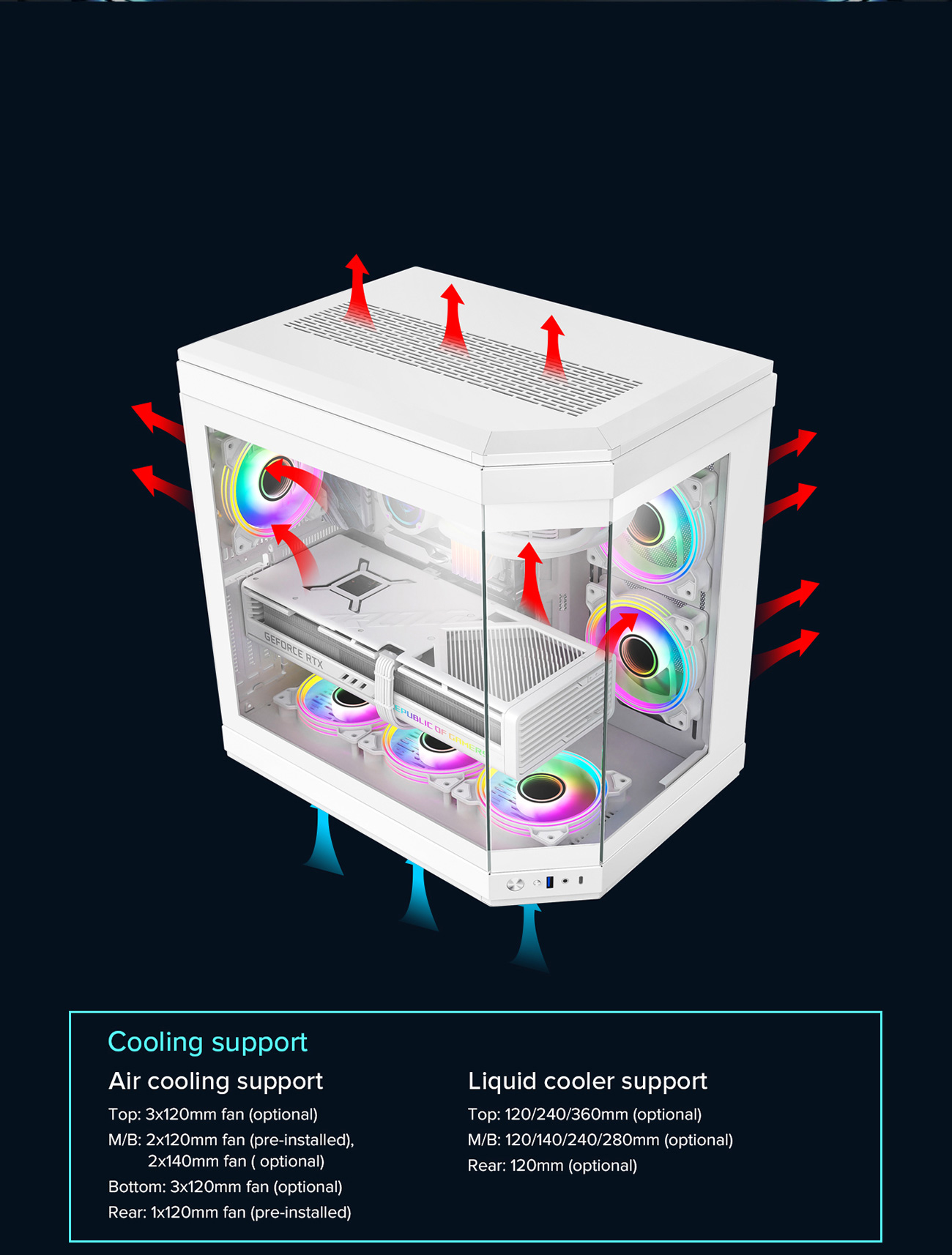 GEFORCE RTX

EPUBLIC OF GAMERS

Cooling support

Air cooling support

Top: 3x120mm fan (optional)
M/B: 2x120mm fan (pre-installed), 2x140mm fan ( optional)
Bottom: 3x120mm fan (optional)
Rear: 1x120mm fan (pre-installed)

Liquid cooler support

Top: 120/240/360mm (optional)
M/B: 120/140/240/280mm (optional)
Rear: 120mm (optional)